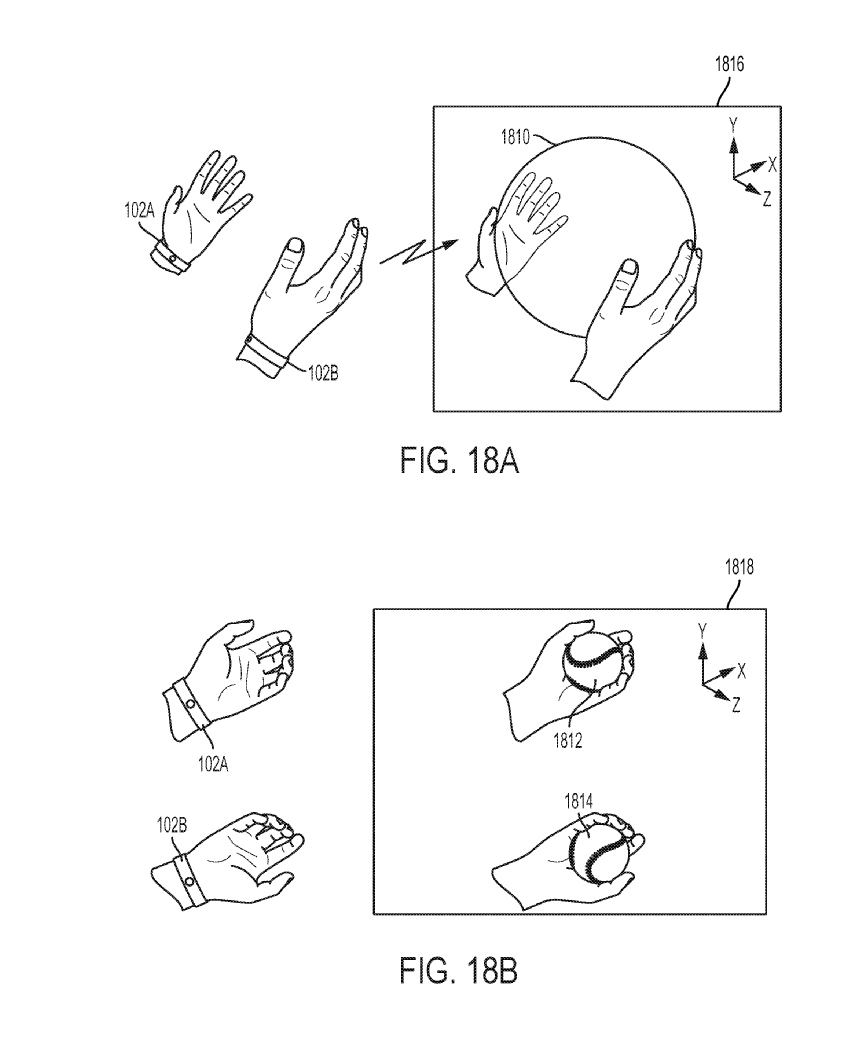 1816

1810

Y

X

Z

102A

102B

FIG. 18A

1818

Y

X

Z

1812

102A

1814

102B

FIG. 18B